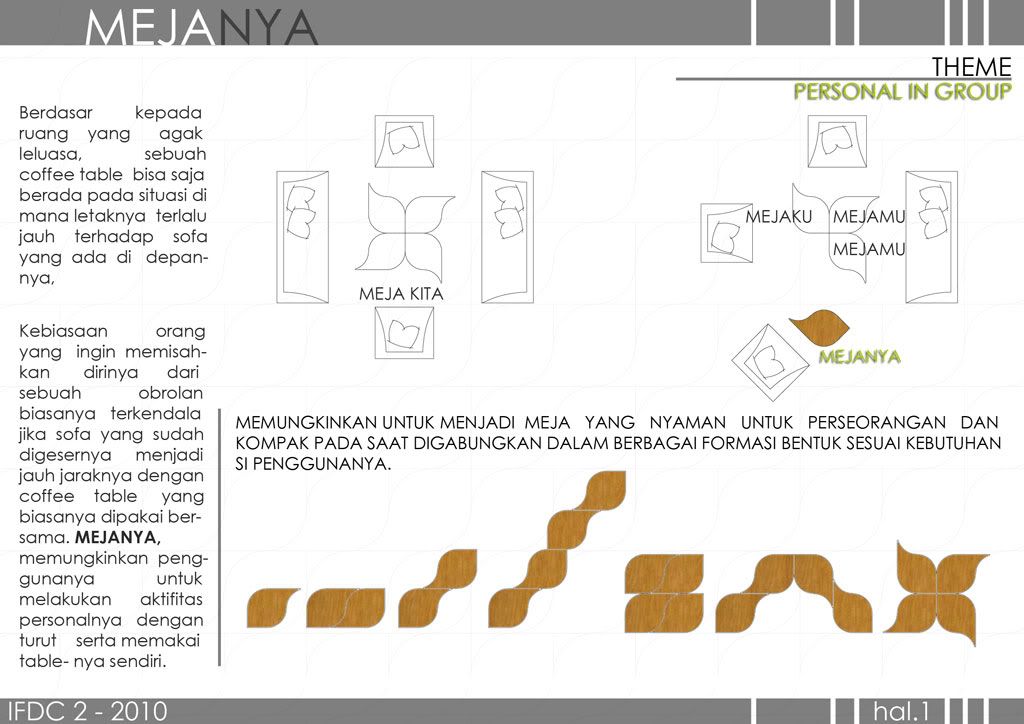 MEJANYA

THEME
PERSONAL IN GROUP

Berdasar kepada ruang yang agak leluasa, sebuah coffee table bisa saja berada pada situasi di mana letaknya terlalu jauh terhadap sofa yang ada di depannya,

Kebiasaan orang yang ingin memisahkan dirinya dari sebuah obrolan biasanya terkendala jika sofa yang sudah digesernya menjadi jauh jaraknya dengan coffee table yang biasanya dipakai bersama. **MEJANYA,** memungkinkan penggunanya untuk melakukan aktifitas personalnya dengan turut serta memakai table- nya sendiri.

MEJA KITA

MEJAKU MEJAMU
MEJAMU

MEJANYA

MEMUNGKINKAN UNTUK MENJADI MEJA YANG NYAMAN UNTUK PERSEORANGAN DAN KOMPAK PADA SAAT DIGABUNGKAN DALAM BERBAGAI FORMASI BENTUK SESUAI KEBUTUHAN SI PENGGUNANYA.

IFDC 2 - 2010
hal.1